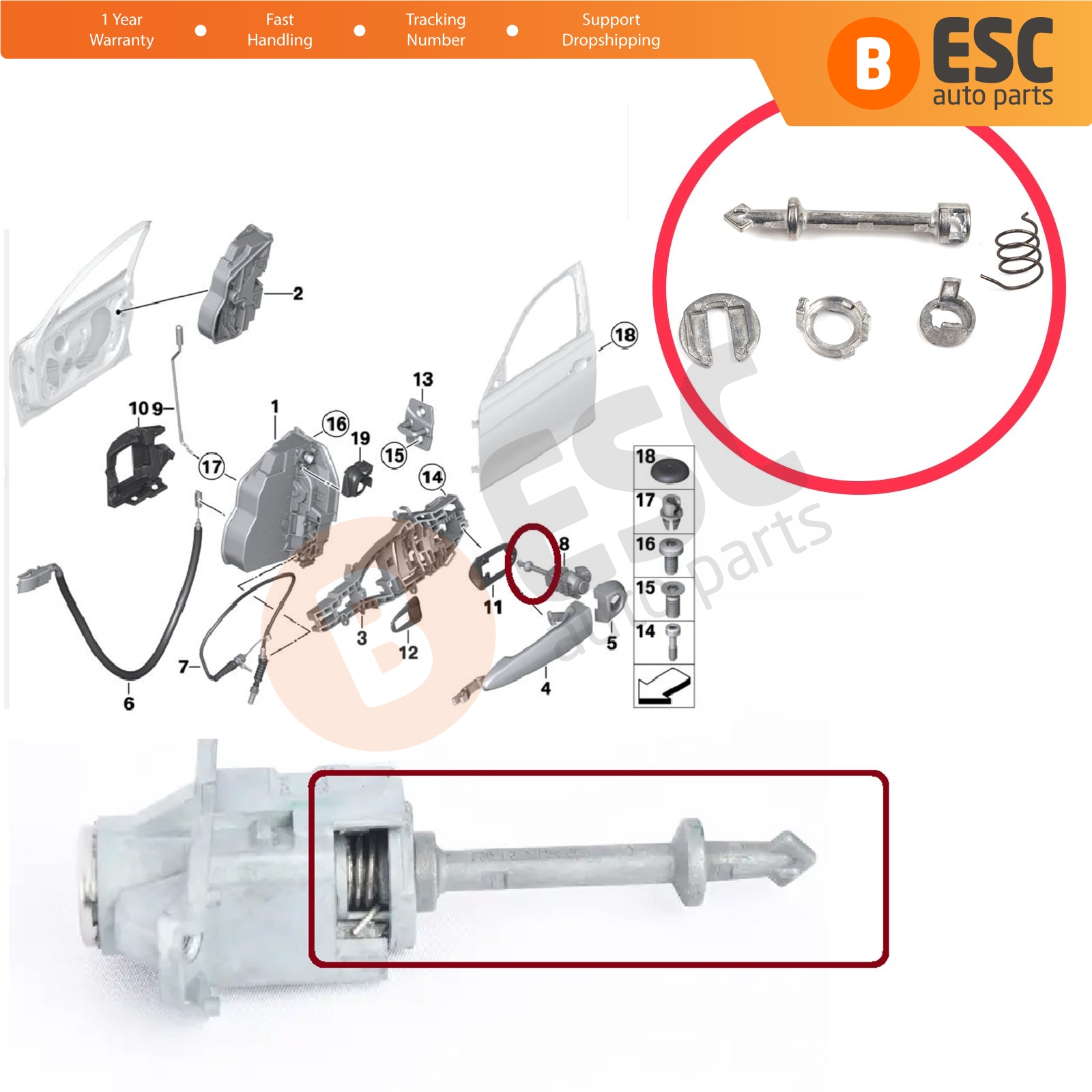 1 Year Warranty • Fast Handling • Tracking Number • Support Dropshipping

B ESC auto parts

2

18

13

10 9

1

16

19

15

17

14

8

11

3

12

5

4

7

6

18

17

16

15

14

B ESC auto parts